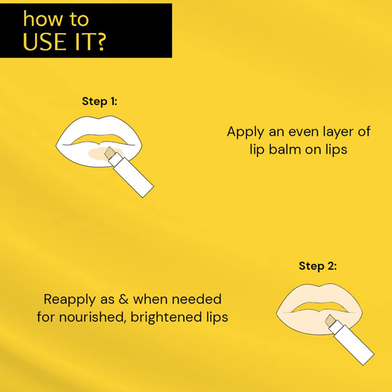 how to
USE IT?

Step 1:

Apply an even layer of lip balm on lips

Step 2:

Reapply as & when needed for nourished, brightened lips