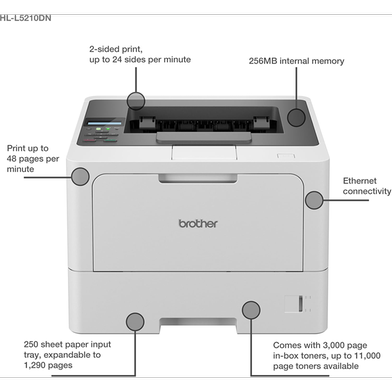 HL-L5210DN

2-sided print, up to 24 sides per minute

256MB internal memory

Print up to 48 pages per minute

Ethernet connectivity

brother

250 sheet paper input tray, expandable to 1,290 pages

Comes with 3,000 page in-box toners, up to 11,000 page toners available