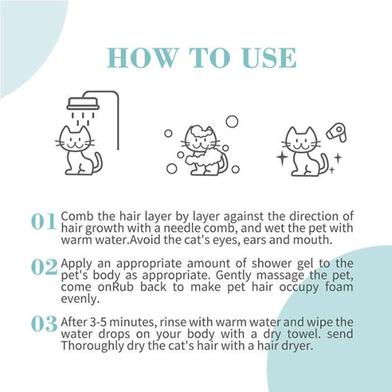 HOW TO USE

01 Comb the hair layer by layer against the direction of hair growth with a needle comb, and wet the pet with warm water.Avoid the cat's eyes, ears and mouth.

02 Apply an appropriate amount of shower gel to the pet's body as appropriate. Gently massage the pet, come onRub back to make pet hair occupy foam evenly.

03 After 3-5 minutes, rinse with warm water and wipe the water drops on your body with a dry towel. send Thoroughly dry the cat's hair with a hair dryer.