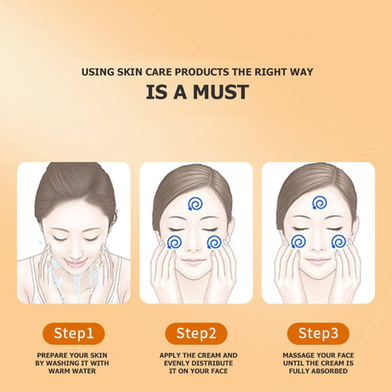 USING SKIN CARE PRODUCTS THE RIGHT WAY
IS A MUST

Step1
PREPARE YOUR SKIN BY WASHING IT WITH WARM WATER

Step2
APPLY THE CREAM AND EVENLY DISTRIBUTE IT ON YOUR FACE

Step3
MASSAGE YOUR FACE UNTIL THE CREAM IS FULLY ABSORBED