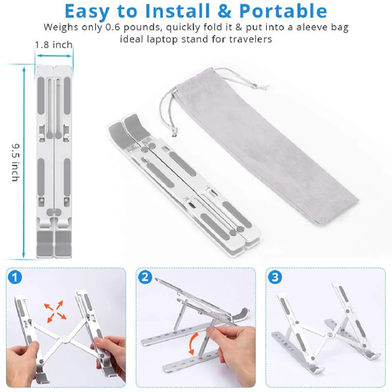 Easy to Install & Portable

Weighs only 0.6 pounds, quickly fold it & put into a aleeve bag ideal laptop stand for travelers

1.8 inch

9.5 inch

1

2

3