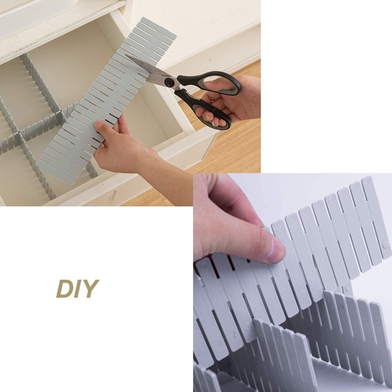 DIY