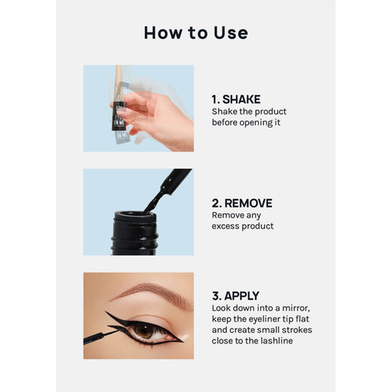 How to Use

1. SHAKE
Shake the product before opening it

2. REMOVE
Remove any excess product

3. APPLY
Look down into a mirror, keep the eyeliner tip flat and create small strokes close to the lashline