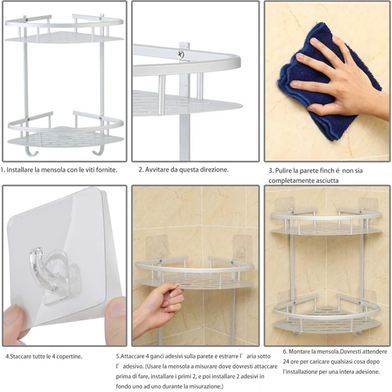 1. Installare la mensola con le viti fornite.

2. Avvitare da questa direzione.

3. Pulire la parete finch é non sia completamente asciutta

4.Staccare tutte le 4 copertine.

5.Attaccare 4 ganci adesivi sulla parete e estrarre l' aria sotto l' adesivo. (Usare la mensola a misurare dove dovresti attaccare prima di fare, installare i primi 2, e poi installare 2 adesivi in fondo uno ad uno durante la misurazione.)

6. Montare la mensola.Dovresti attendere 24 ore per caricare qualsiasi cosa dopo l'installazione per una intera adesione.