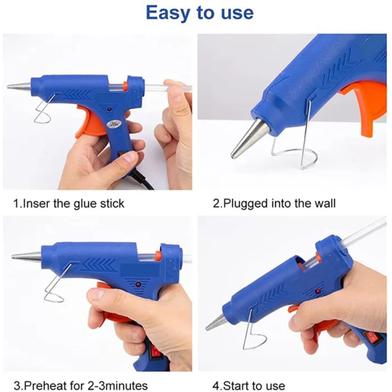 Easy to use

1.Inser the glue stick

2.Plugged into the wall

3.Preheat for 2-3minutes

4.Start to use